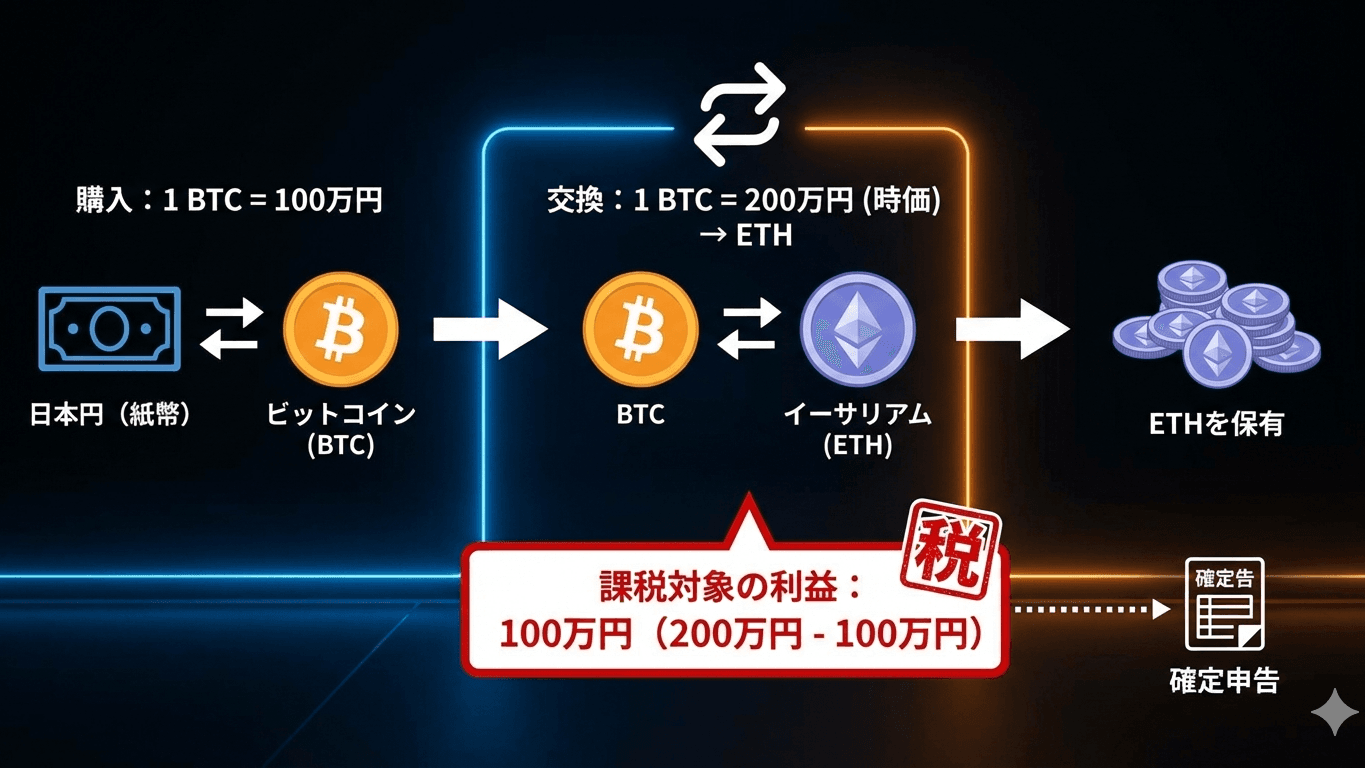 購入：1 BTC = 100万円

交換：1 BTC = 200万円 (時価)
→ ETH

日本円（紙幣）

ビットコイン
(BTC)

BTC

イーサリアム
(ETH)

ETHを保有

税

課税対象の利益：
100万円（200万円 - 100万円）

確定告

確定申告